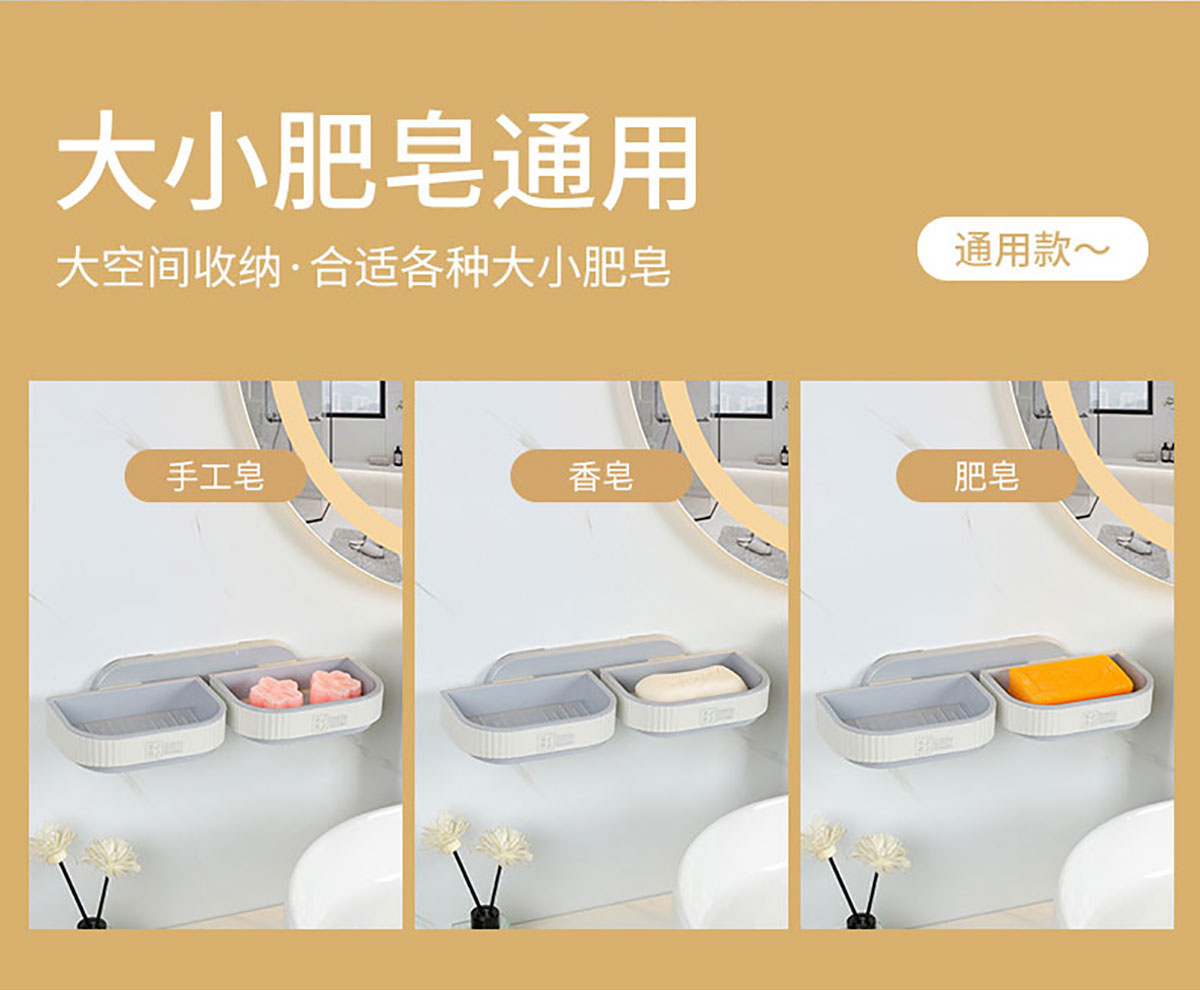 大小肥皂通用

大空间收纳·合适各种大小肥皂

通用款～

手工皂

香皂

肥皂